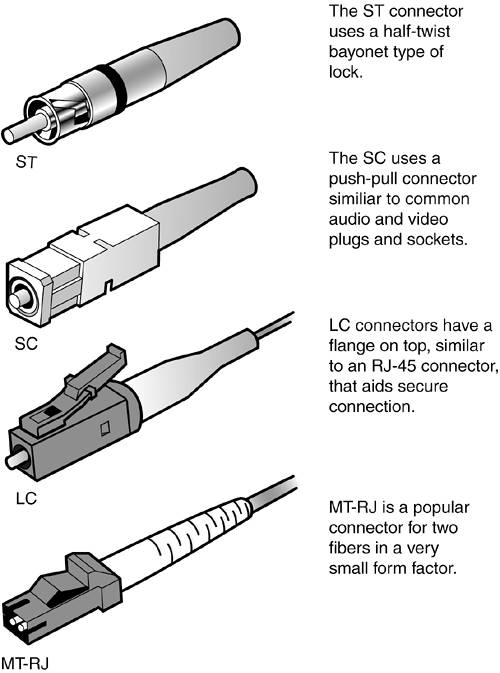 The ST connector uses a half-twist bayonet type of lock.

ST

The SC uses a push-pull connector similiar to common audio and video plugs and sockets.

SC

LC connectors have a flange on top, similar to an RJ-45 connector, that aids secure connection.

LC

MT-RJ is a popular connector for two fibers in a very small form factor.

MT-RJ